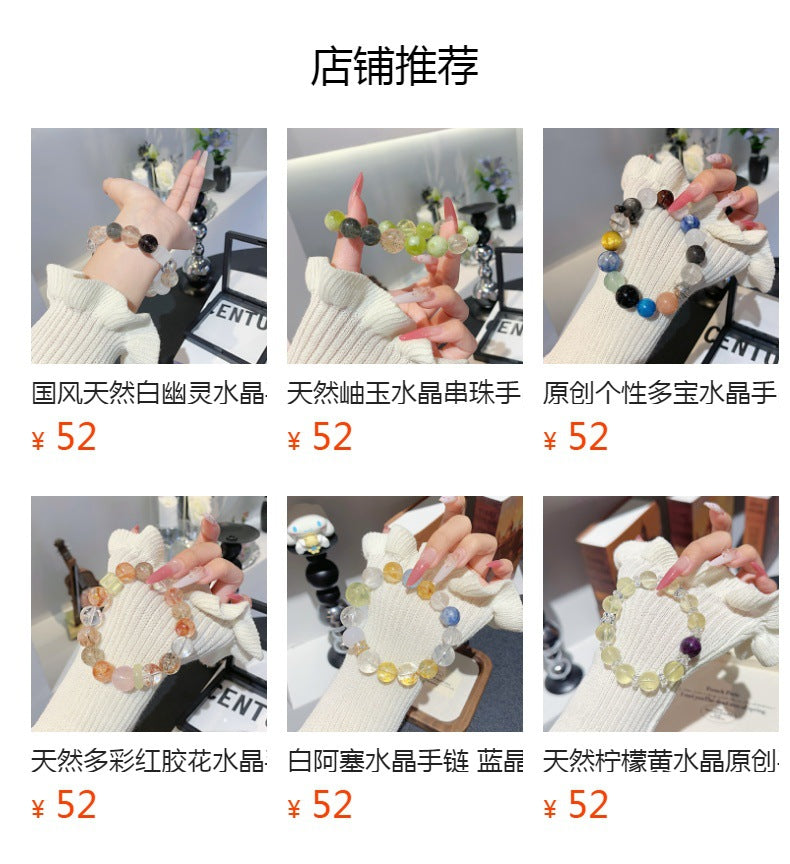 店铺推荐

国风天然白幽灵水晶
¥ 52

天然岫玉水晶串珠手
¥ 52

原创个性多宝水晶手
¥ 52

天然多彩红胶花水晶
¥ 52

白阿塞水晶手链 蓝晶
¥ 52

天然柠檬黄水晶原创
¥ 52