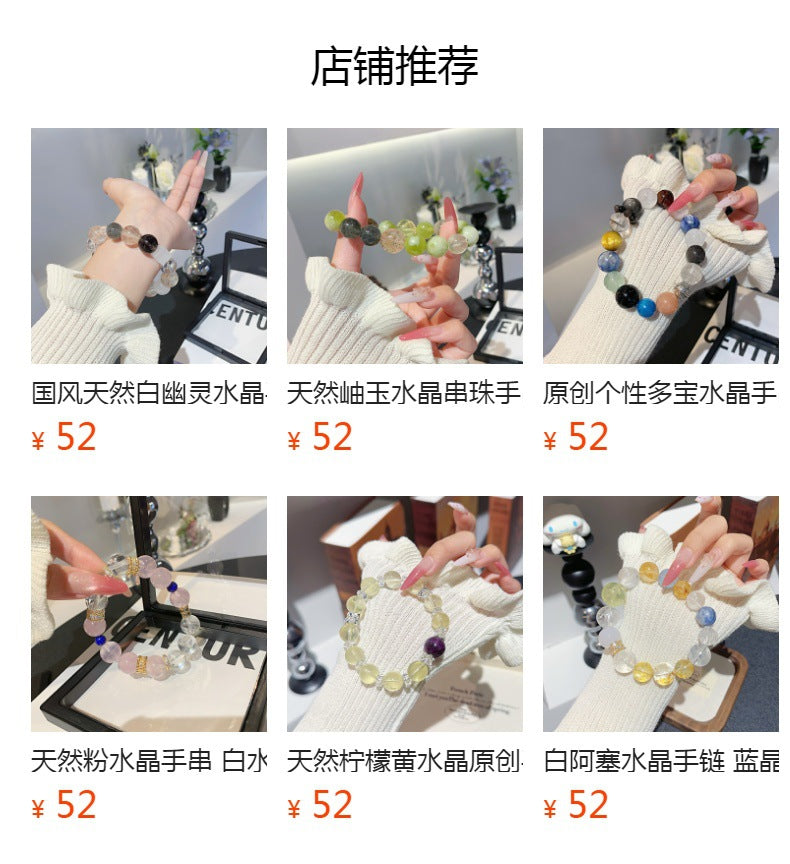 店铺推荐

国风天然白幽灵水晶
¥ 52

天然岫玉水晶串珠手
¥ 52

原创个性多宝水晶手
¥ 52

天然粉水晶手串 白水
¥ 52

天然柠檬黄水晶原创
¥ 52

白阿塞水晶手链 蓝晶
¥ 52